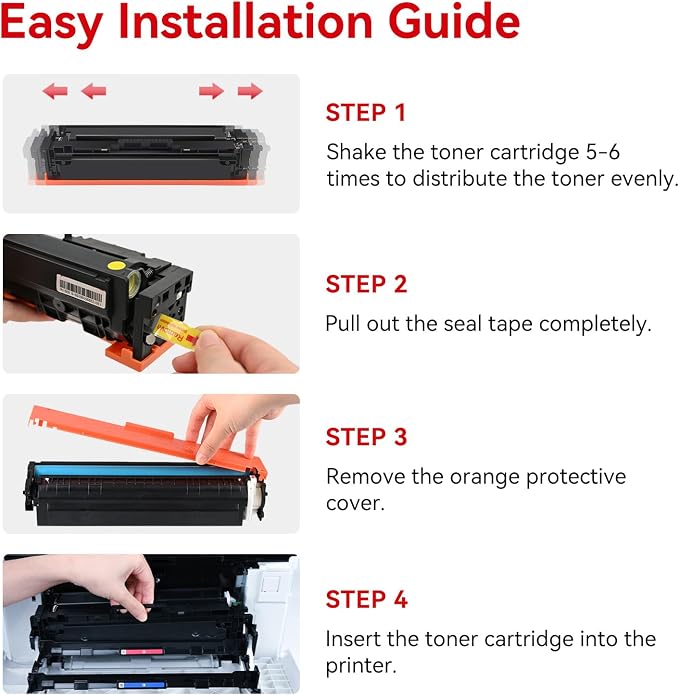 Easy Installation Guide

STEP 1

Shake the toner cartridge 5-6 times to distribute the toner evenly.

STEP 2

Pull out the seal tape completely.

STEP 3

Remove the orange protective cover.

STEP 4

Insert the toner cartridge into the printer.