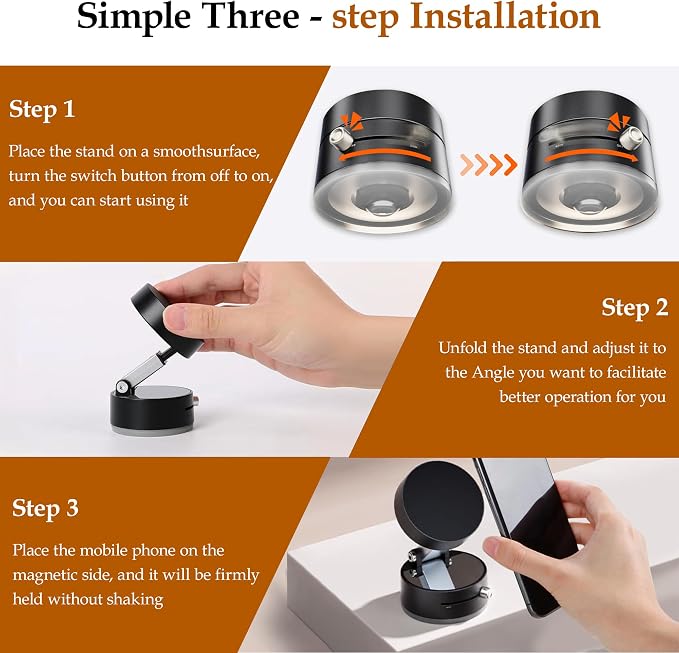 Simple Three - step Installation

Step 1

Place the stand on a smoothsurface, turn the switch button from off to on, and you can start using it

Step 2

Unfold the stand and adjust it to the Angle you want to facilitate better operation for you

Step 3

Place the mobile phone on the magnetic side, and it will be firmly held without shaking