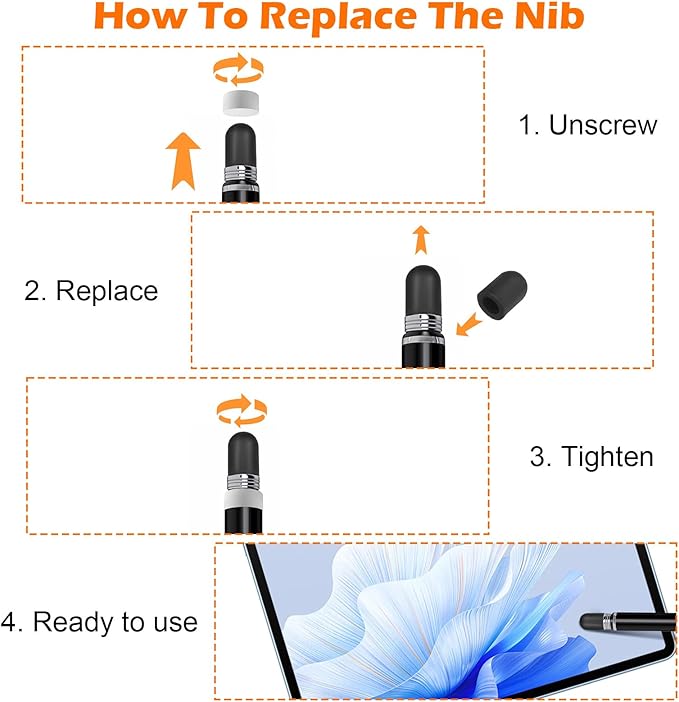 How To Replace The Nib

1. Unscrew

2. Replace

3. Tighten

4. Ready to use