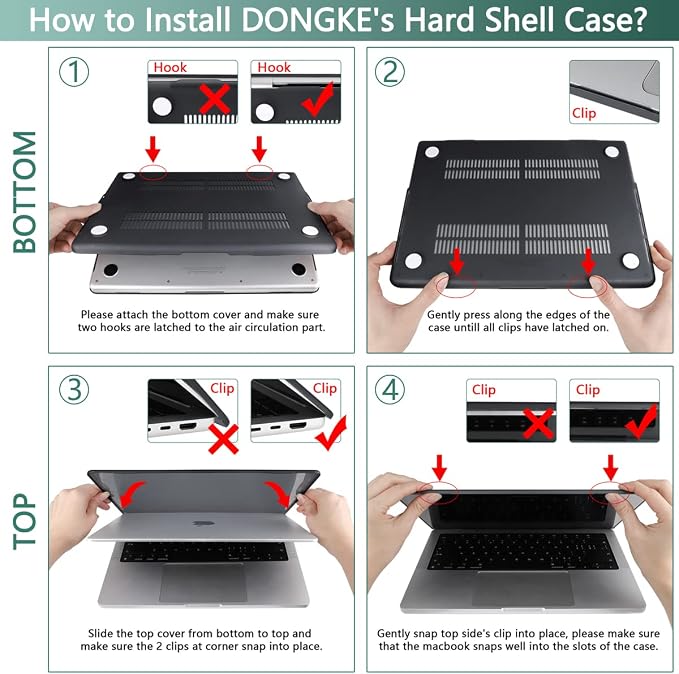 How to Install DONGKE's Hard Shell Case?

BOTTOM

1

Hook

Hook

Please attach the bottom cover and make sure two hooks are latched to the air circulation part.

2

Clip

Gently press along the edges of the case untill all clips have latched on.

TOP

3

Clip

Clip

Slide the top cover from bottom to top and make sure the 2 clips at corner snap into place.

4

Clip

Clip

Gently snap top side's clip into place, please make sure that the macbook snaps well into the slots of the case.