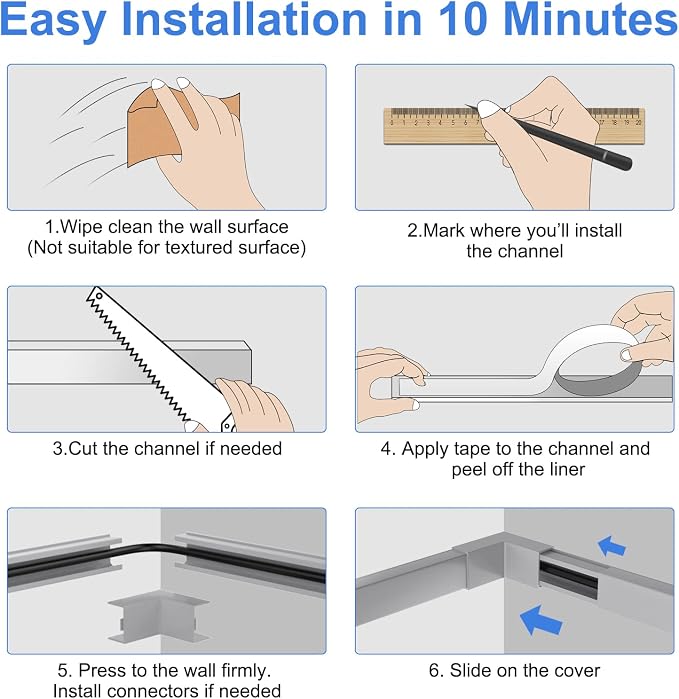 Easy Installation in 10 Minutes

1.Wipe clean the wall surface (Not suitable for textured surface)

2.Mark where you'll install the channel

3.Cut the channel if needed

4. Apply tape to the channel and peel off the liner

5. Press to the wall firmly. Install connectors if needed

6. Slide on the cover