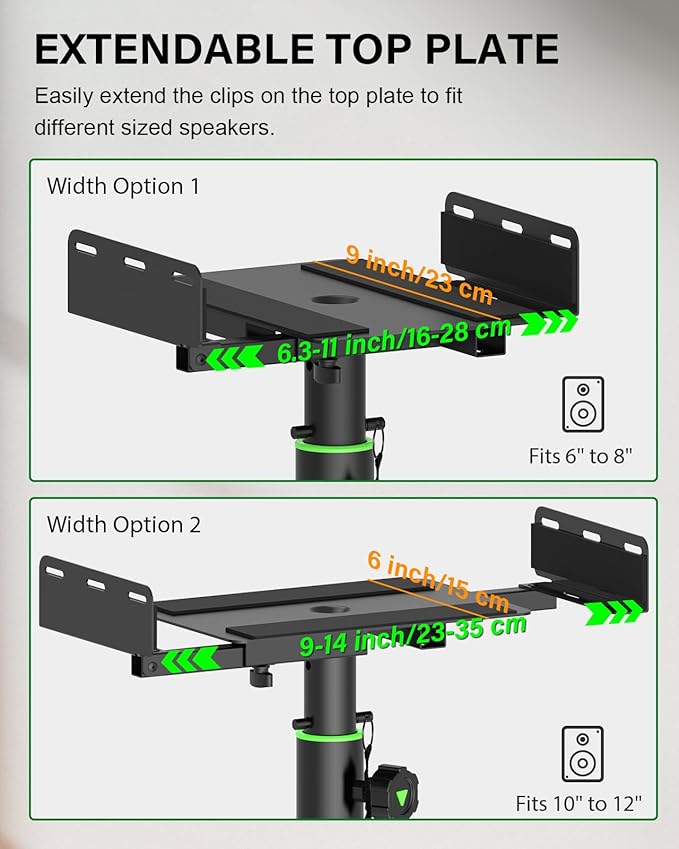 EXTENDABLE TOP PLATE

Easily extend the clips on the top plate to fit different sized speakers.

Width Option 1

9 inch/23 cm

6.3-11 inch/16-28 cm

Fits 6" to 8"

Width Option 2

6 inch/15 cm

9-14 inch/23-35 cm

Fits 10" to 12"