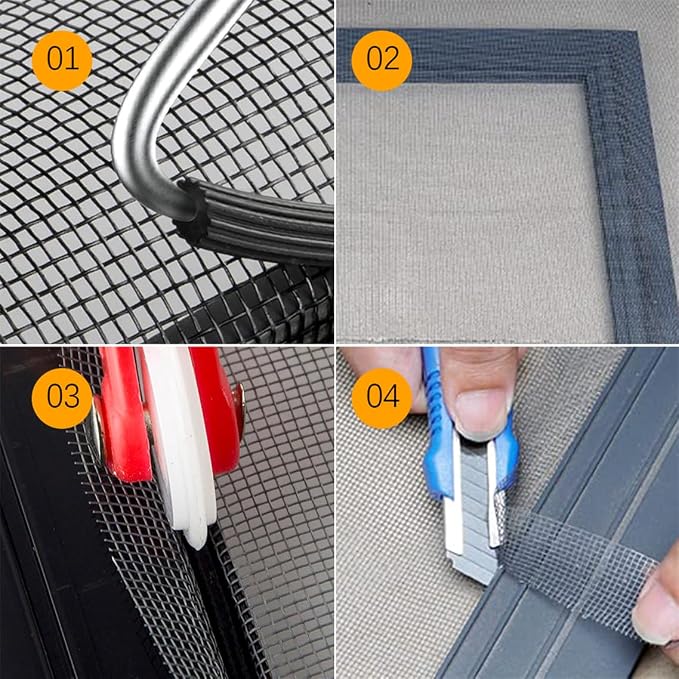 01

02

03

04