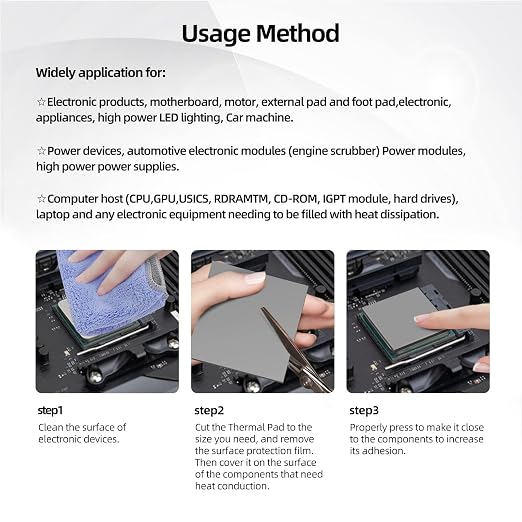 Usage Method

Widely application for:

☆Electronic products, motherboard, motor, external pad and foot pad,electronic, appliances, high power LED lighting, Car machine.

☆Power devices, automotive electronic modules (engine scrubber) Power modules, high power power supplies.

☆Computer host (CPU,GPU,USICS, RDRAMTM, CD-ROM, IGPT module, hard drives), laptop and any electronic equipment needing to be filled with heat dissipation.

step1
Clean the surface of electronic devices.

step2
Cut the Thermal Pad to the size you need, and remove the surface protection film. Then cover it on the surface of the components that need heat conduction.

step3
Properly press to make it close to the components to increase its adhesion.