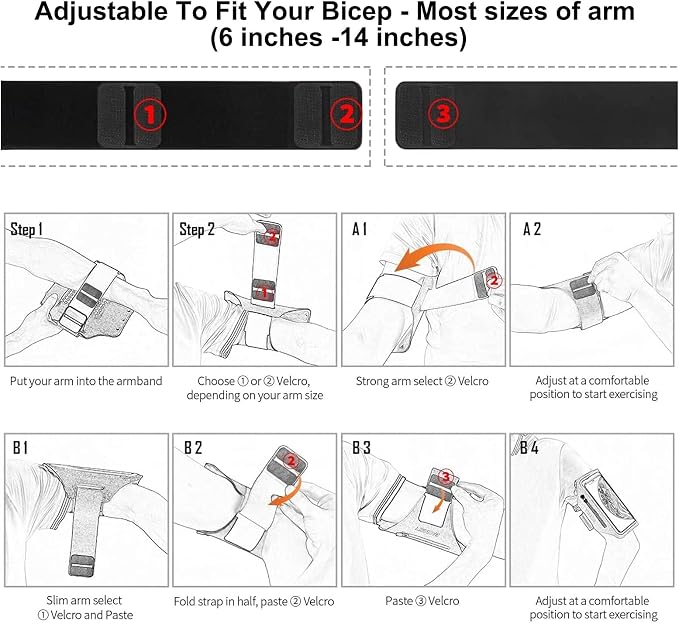 Adjustable To Fit Your Bicep - Most sizes of arm (6 inches -14 inches)

①

②

③

Step 1

Put your arm into the armband

Step 2

②

①

Choose ① or ② Velcro, depending on your arm size

A 1

②

Strong arm select ② Velcro

A 2

Adjust at a comfortable position to start exercising

B 1

Slim arm select ① Velcro and Paste

B 2

②

Fold strap in half, paste ② Velcro

B 3

③

Paste ③ Velcro

B 4

Adjust at a comfortable position to start exercising