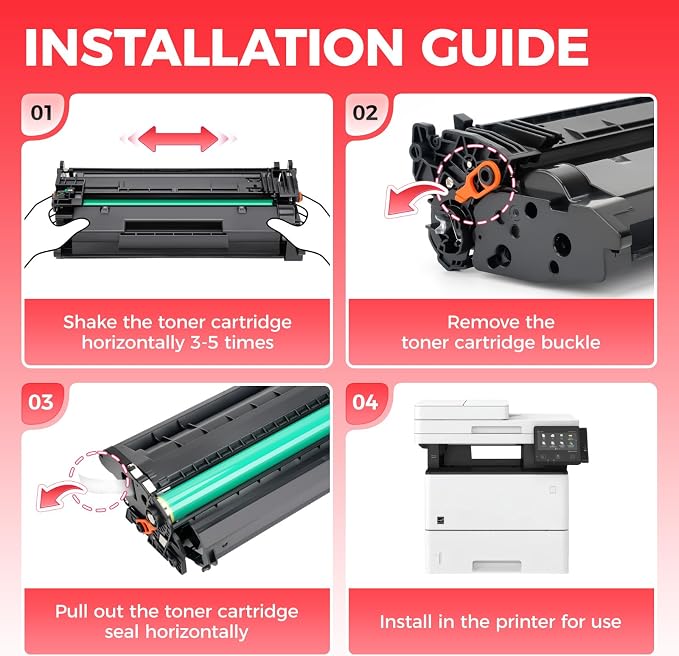 INSTALLATION GUIDE

01

Shake the toner cartridge horizontally 3-5 times

02

Remove the toner cartridge buckle

03

Pull out the toner cartridge seal horizontally

04

Install in the printer for use