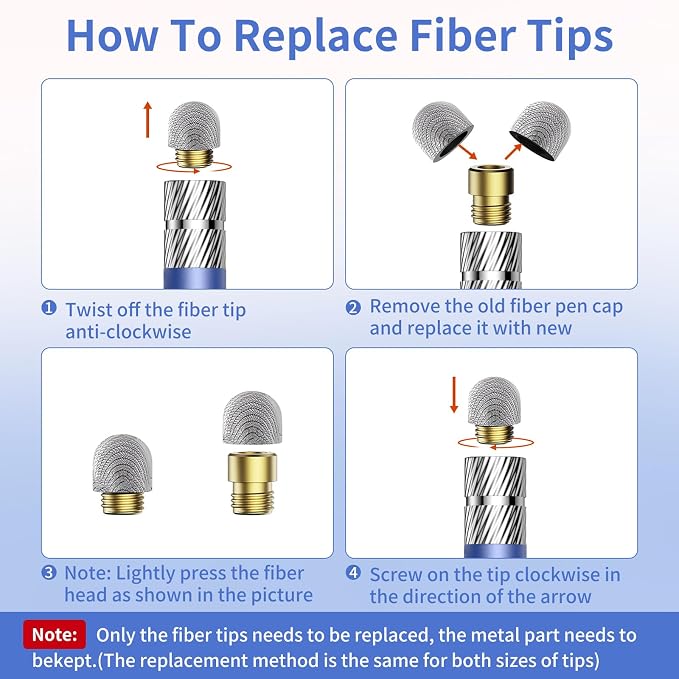 How To Replace Fiber Tips

❶ Twist off the fiber tip anti-clockwise

❷ Remove the old fiber pen cap and replace it with new

❸ Note: Lightly press the fiber head as shown in the picture

❹ Screw on the tip clockwise in the direction of the arrow

Note: Only the fiber tips needs to be replaced, the metal part needs to bekept.(The replacement method is the same for both sizes of tips)