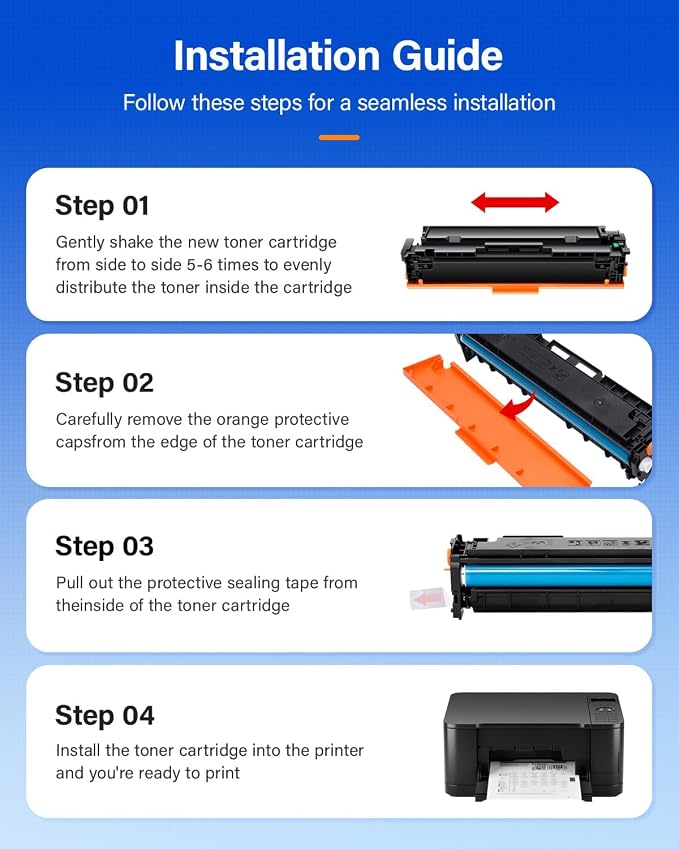 Installation Guide

Follow these steps for a seamless installation

Step 01

Gently shake the new toner cartridge from side to side 5-6 times to evenly distribute the toner inside the cartridge

Step 02

Carefully remove the orange protective capsfrom the edge of the toner cartridge

Step 03

Pull out the protective sealing tape from theinside of the toner cartridge

Step 04

Install the toner cartridge into the printer and you're ready to print