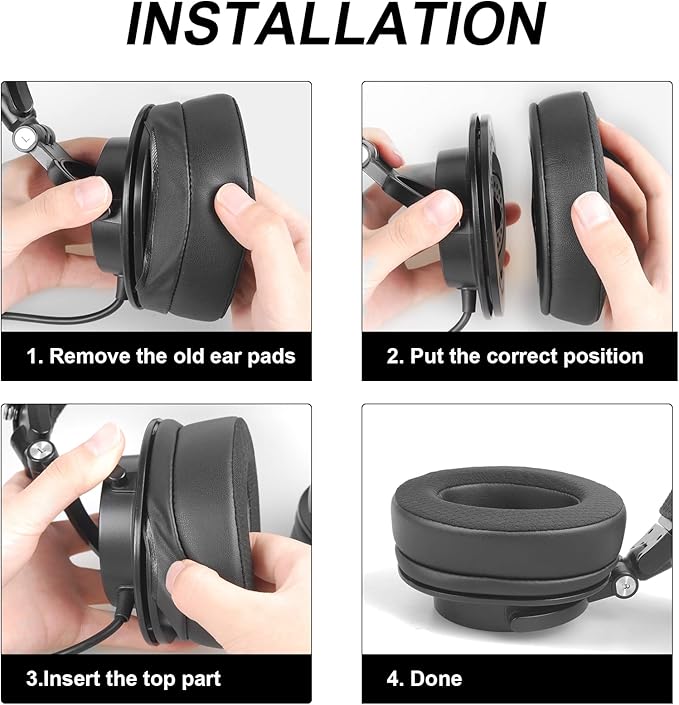 INSTALLATION

1. Remove the old ear pads

2. Put the correct position

3.Insert the top part

4. Done