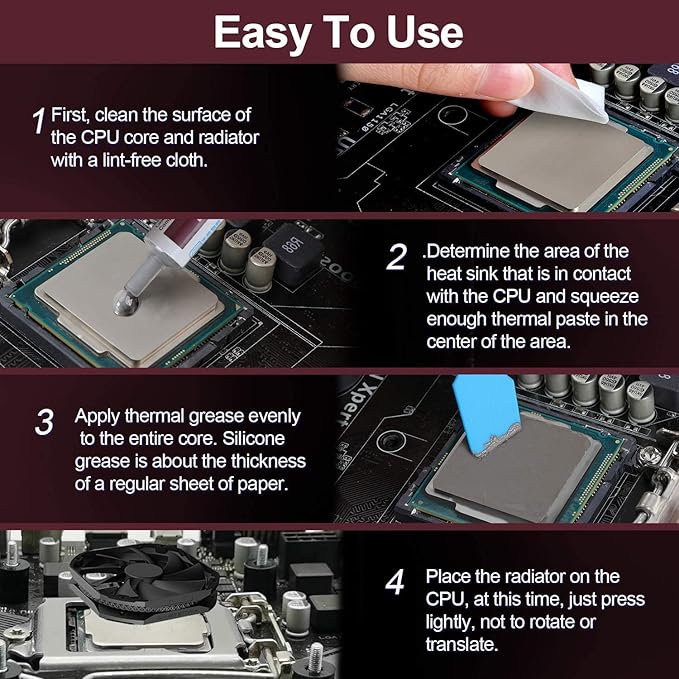 Easy To Use

1 First, clean the surface of the CPU core and radiator with a lint-free cloth.

2 .Determine the area of the heat sink that is in contact with the CPU and squeeze enough thermal paste in the center of the area.

3 Apply thermal grease evenly to the entire core. Silicone grease is about the thickness of a regular sheet of paper.

4 Place the radiator on the CPU, at this time, just press lightly, not to rotate or translate.