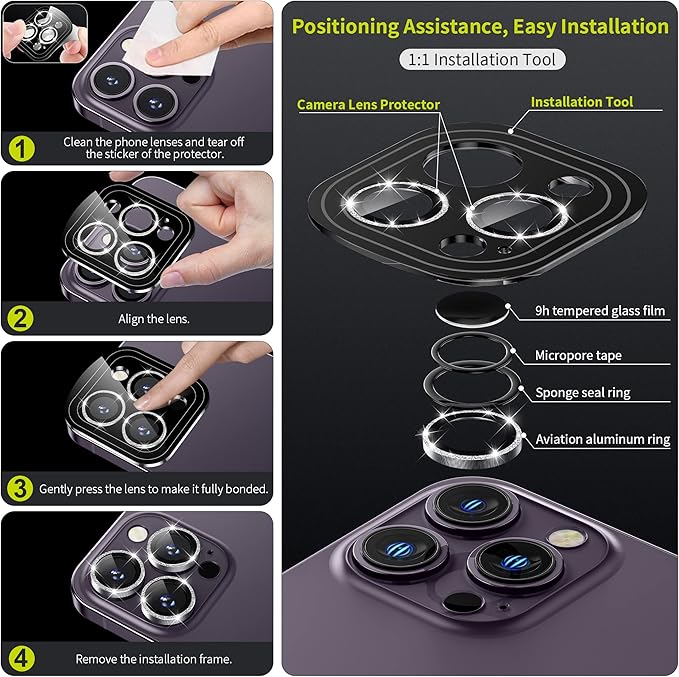 1 Clean the phone lenses and tear off the sticker of the protector.

2 Align the lens.

3 Gently press the lens to make it fully bonded.

4 Remove the installation frame.

Positioning Assistance, Easy Installation

1:1 Installation Tool

Camera Lens Protector

Installation Tool

9h tempered glass film

Micropore tape

Sponge seal ring

Aviation aluminum ring