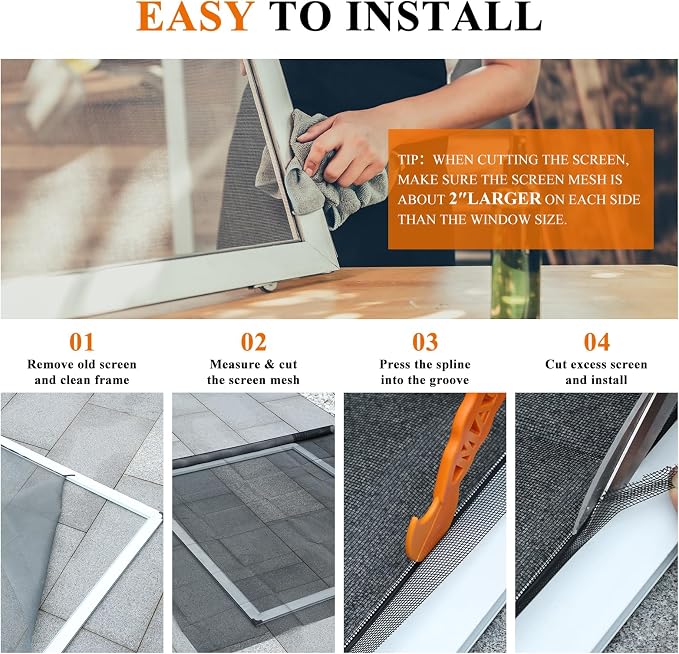 EASY TO INSTALL

TIP: WHEN CUTTING THE SCREEN, MAKE SURE THE SCREEN MESH IS ABOUT 2″LARGER ON EACH SIDE THAN THE WINDOW SIZE.

01
Remove old screen and clean frame

02
Measure & cut the screen mesh

03
Press the spline into the groove

04
Cut excess screen and install