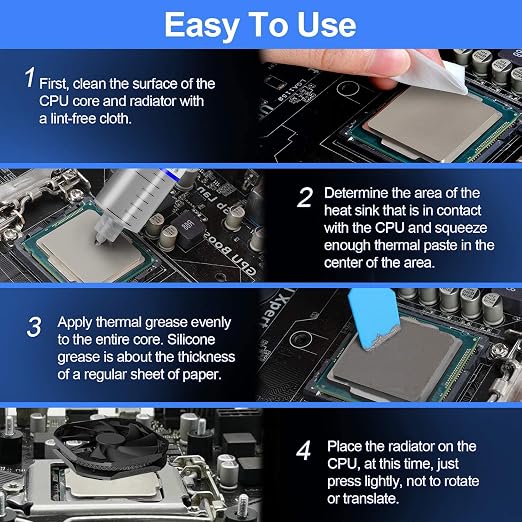 Easy To Use

1 First, clean the surface of the CPU core and radiator with a lint-free cloth.

2 Determine the area of the heat sink that is in contact with the CPU and squeeze enough thermal paste in the center of the area.

3 Apply thermal grease evenly to the entire core. Silicone grease is about the thickness of a regular sheet of paper.

4 Place the radiator on the CPU, at this time, just press lightly, not to rotate or translate.