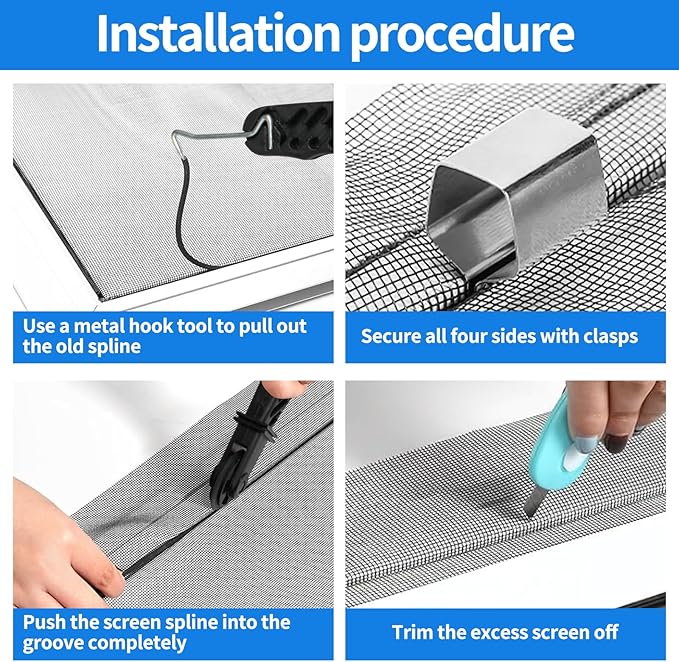 Installation procedure

Use a metal hook tool to pull out the old spline

Secure all four sides with clasps

Push the screen spline into the groove completely

Trim the excess screen off