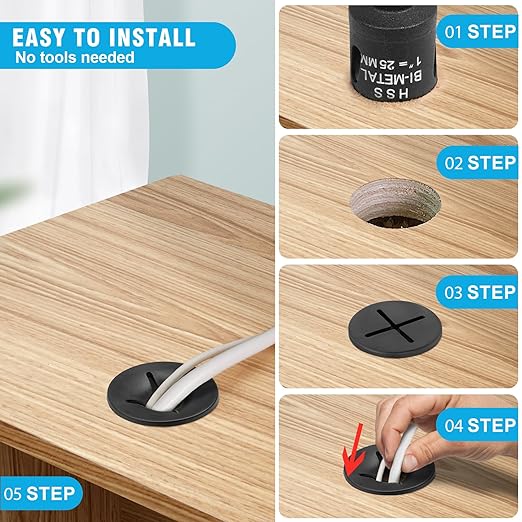 EASY TO INSTALL
No tools needed

01 STEP

HSS
BI-METAL
1"= 25 MM

02 STEP

03 STEP

04 STEP

05 STEP