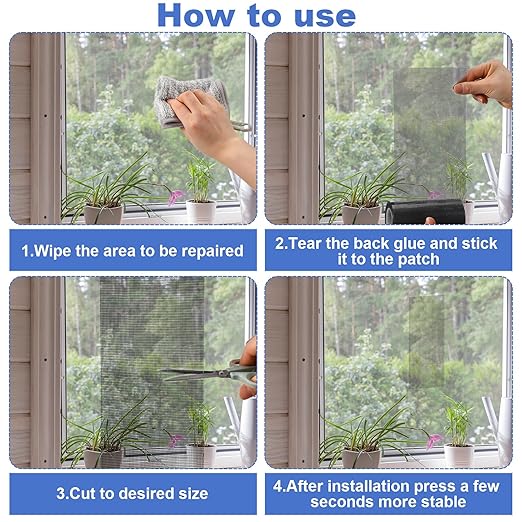 How to use

1.Wipe the area to be repaired

2.Tear the back glue and stick it to the patch

3.Cut to desired size

4.After installation press a few seconds more stable