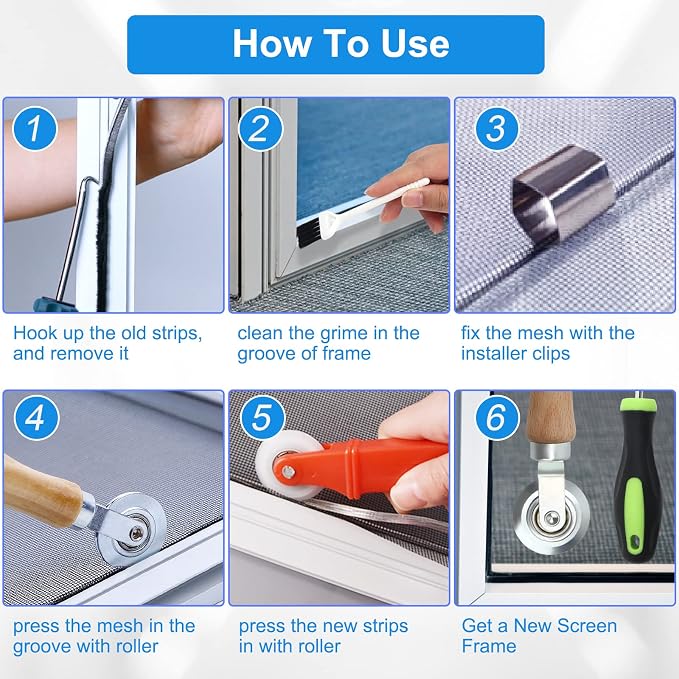 How To Use

1

Hook up the old strips, and remove it

2

clean the grime in the groove of frame

3

fix the mesh with the installer clips

4

press the mesh in the groove with roller

5

press the new strips in with roller

6

Get a New Screen Frame