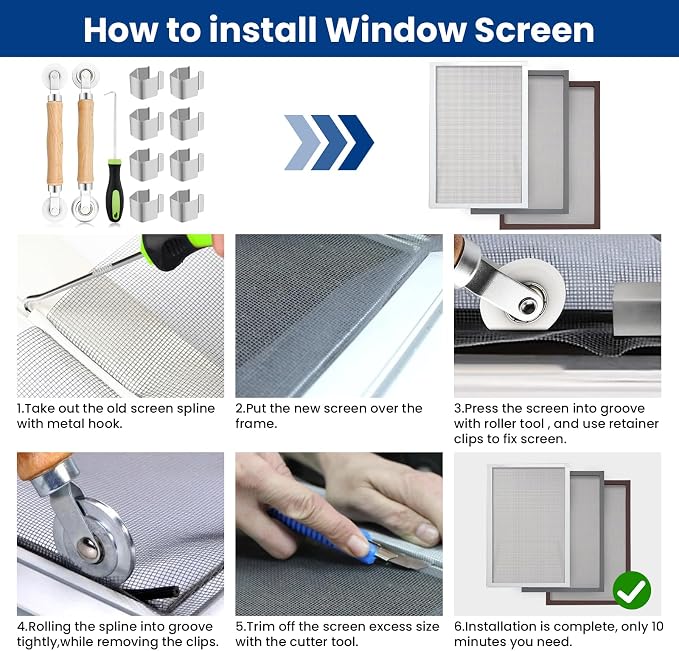 How to install Window Screen

1.Take out the old screen spline with metal hook.

2.Put the new screen over the frame.

3.Press the screen into groove with roller tool , and use retainer clips to fix screen.

4.Rolling the spline into groove tightly,while removing the clips.

5.Trim off the screen excess size with the cutter tool.

6.Installation is complete, only 10 minutes you need.