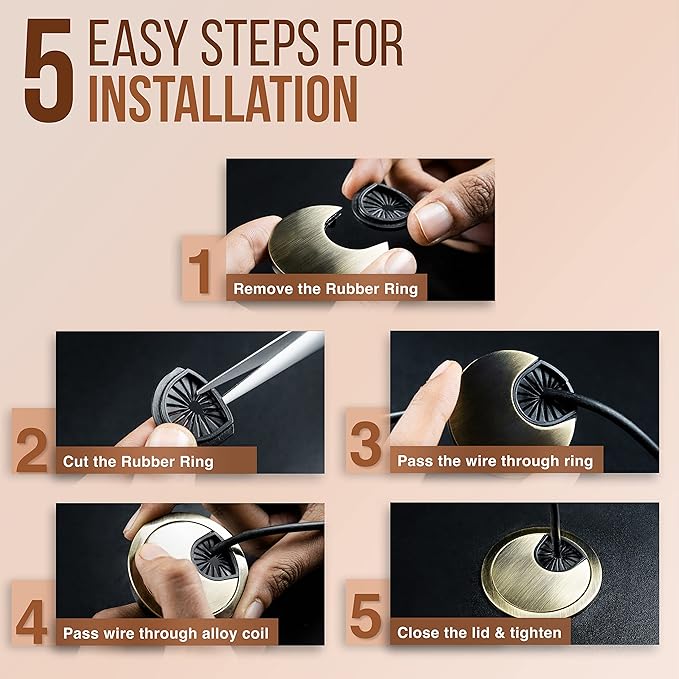 5 EASY STEPS FOR INSTALLATION

1
Remove the Rubber Ring

2
Cut the Rubber Ring

3
Pass the wire through ring

4
Pass wire through alloy coil

5
Close the lid & tighten