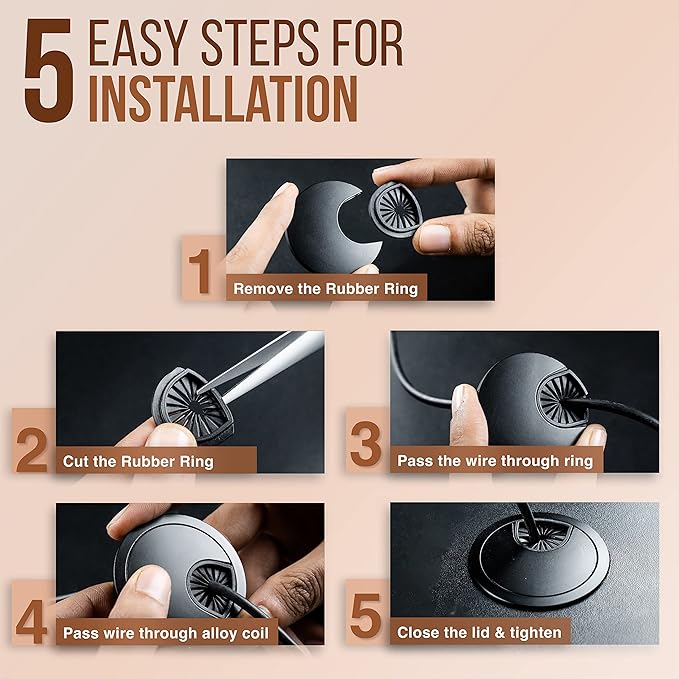 5 EASY STEPS FOR INSTALLATION

1 Remove the Rubber Ring

2 Cut the Rubber Ring

3 Pass the wire through ring

4 Pass wire through alloy coil

5 Close the lid & tighten