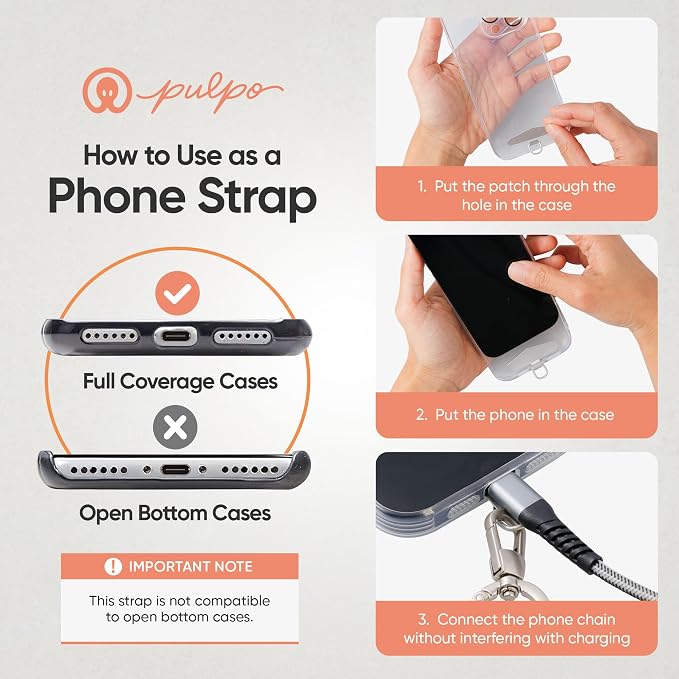 pulpo

How to Use as a
Phone Strap

Full Coverage Cases

Open Bottom Cases

IMPORTANT NOTE

This strap is not compatible to open bottom cases.

1. Put the patch through the hole in the case

2. Put the phone in the case

3. Connect the phone chain without interfering with charging