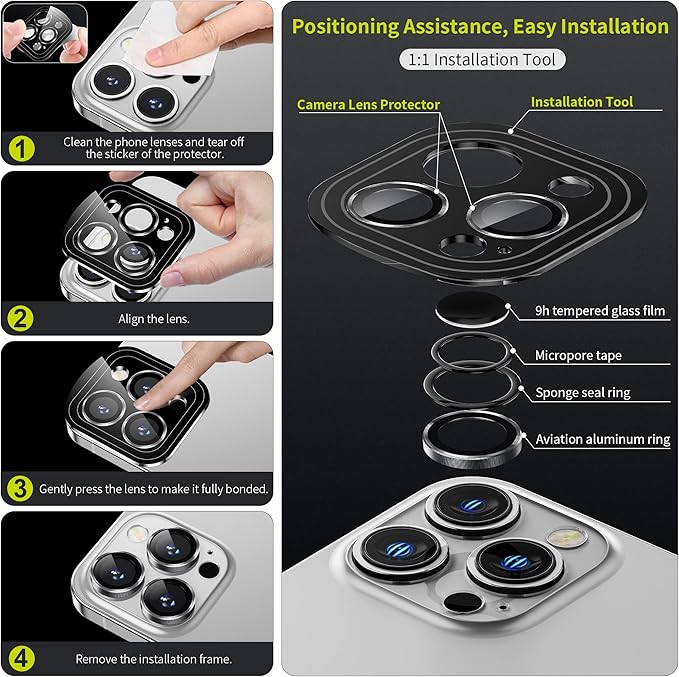 1 Clean the phone lenses and tear off the sticker of the protector.

2 Align the lens.

3 Gently press the lens to make it fully bonded.

4 Remove the installation frame.

Positioning Assistance, Easy Installation

1:1 Installation Tool

Camera Lens Protector

Installation Tool

9h tempered glass film

Micropore tape

Sponge seal ring

Aviation aluminum ring