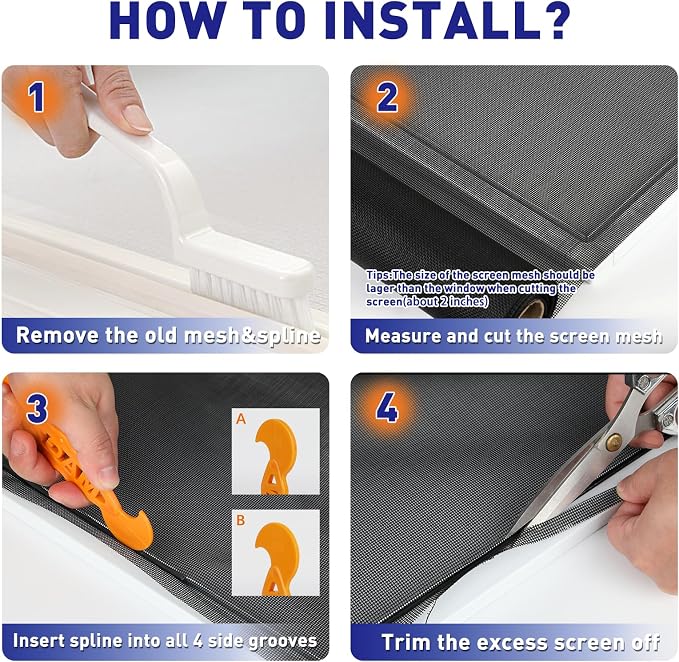 HOW TO INSTALL?

1

Remove the old mesh&spline

2

Tips:The size of the screen mesh should be lager than the window when cutting the screen(about 2 inches)

Measure and cut the screen mesh

3

A

B

Insert spline into all 4 side grooves

4

Trim the excess screen off