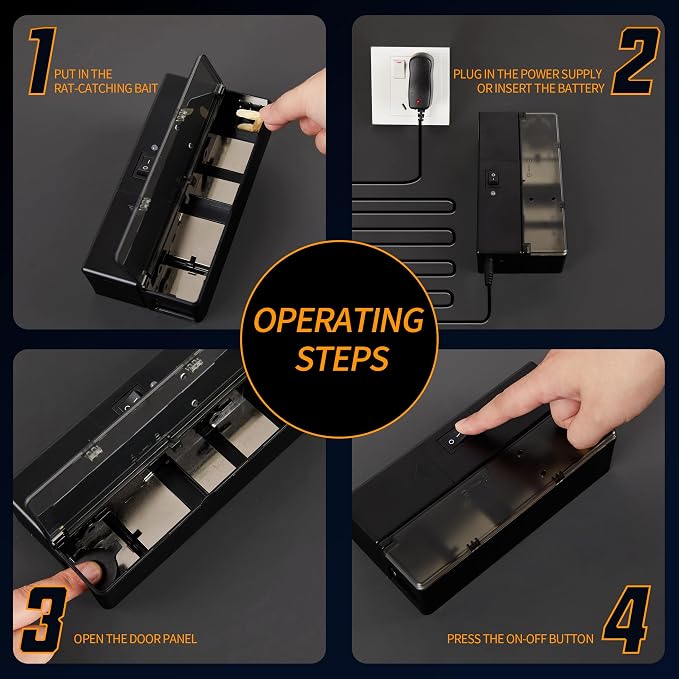 1
PUT IN THE RAT-CATCHING BAIT

PLUG IN THE POWER SUPPLY OR INSERT THE BATTERY
2

OPERATING STEPS

3
OPEN THE DOOR PANEL

PRESS THE ON-OFF BUTTON
4