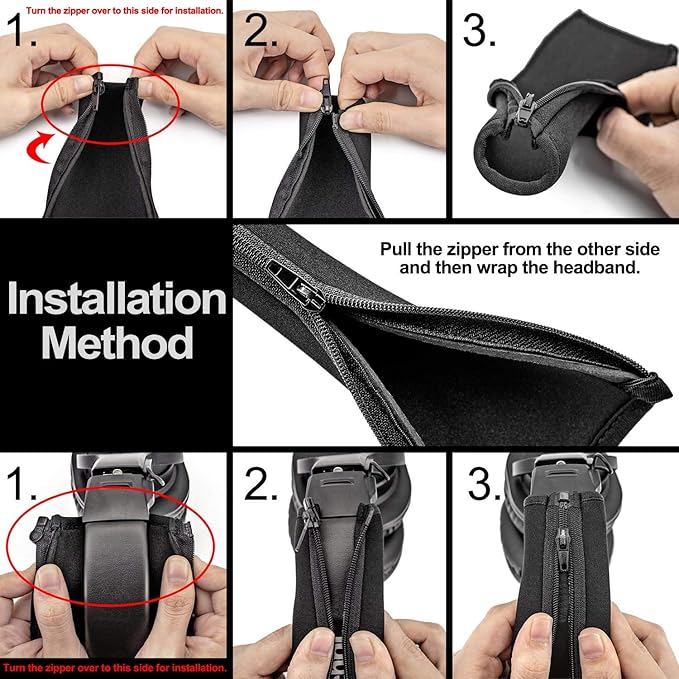 Turn the zipper over to this side for installation.

1.

2.

3.

Installation Method

Pull the zipper from the other side and then wrap the headband.

1.

2.

3.

Turn the zipper over to this side for installation.